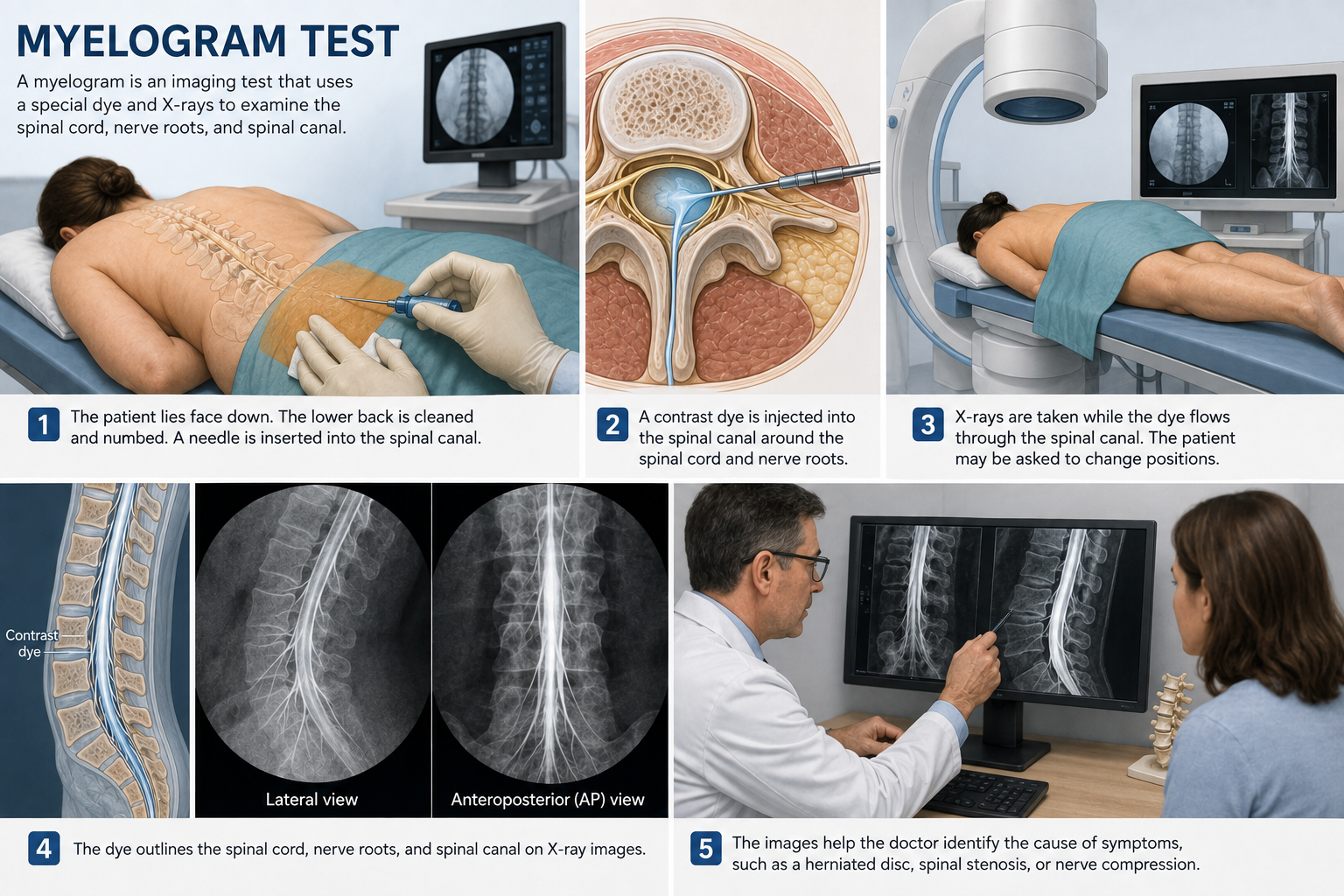 MYELOGRAM TEST

A myelogram is an imaging test that uses a special dye and X-rays to examine the spinal cord, nerve roots, and spinal canal.

1 The patient lies face down. The lower back is cleaned and numbed. A needle is inserted into the spinal canal.

2 A contrast dye is injected into the spinal canal around the spinal cord and nerve roots.

3 X-rays are taken while the dye flows through the spinal canal. The patient may be asked to change positions.

Contrast dye

Lateral view

Anteroposterior (AP) view

4 The dye outlines the spinal cord, nerve roots, and spinal canal on X-ray images.

5 The images help the doctor identify the cause of symptoms, such as a herniated disc, spinal stenosis, or nerve compression.